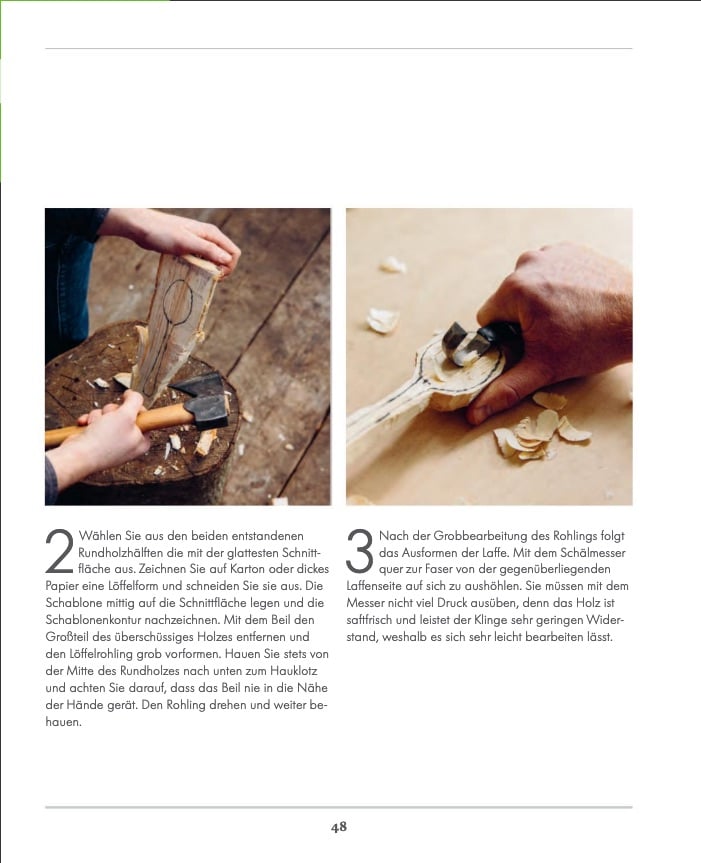 2 Wählen Sie aus den beiden entstandenen Rundholzhälften die mit der glattesten Schnittfläche aus. Zeichnen Sie auf Karton oder dickes Papier eine Löffelform und schneiden Sie sie aus. Die Schablone mittig auf die Schnittfläche legen und die Schablonenkontur nachzeichnen. Mit dem Beil den Großteil des überschüssiges Holzes entfernen und den Löffelrohling grob vorformen. Hauen Sie stets von der Mitte des Rundholzes nach unten zum Hauklotz und achten Sie darauf, dass das Beil nie in die Nähe der Hände gerät. Den Rohling drehen und weiter behauen.

3 Nach der Grobbearbeitung des Rohlings folgt das Ausformen der Laffe. Mit dem Schälmesser quer zur Faser von der gegenüberliegenden Laffenseite auf sich zu aushöhlen. Sie müssen mit dem Messer nicht viel Druck ausüben, denn das Holz ist saftfrisch und leistet der Klinge sehr geringen Widerstand, weshalb es sich sehr leicht bearbeiten lässt.

48